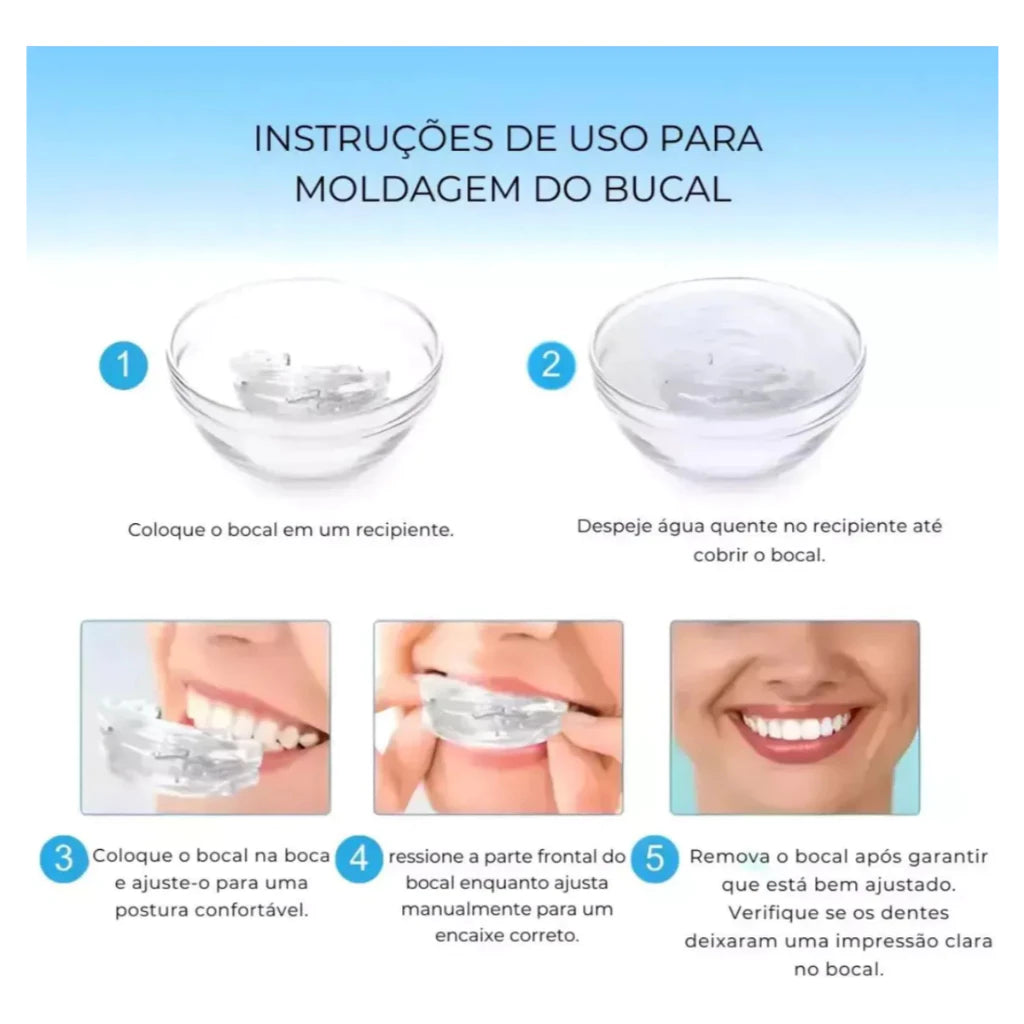 INSTRUÇÕES DE USO PARA MOLDAGEM DO BUCAL

1

Coloque o bocal em um recipiente.

2

Despeje água quente no recipiente até cobrir o bocal.

3

Coloque o bocal na boca e ajuste-o para uma postura confortável.

4

ressione a parte frontal do bocal enquanto ajusta manualmente para um encaixe correto.

5

Remova o bocal após garantir que está bem ajustado. Verifique se os dentes deixaram uma impressão clara no bocal.