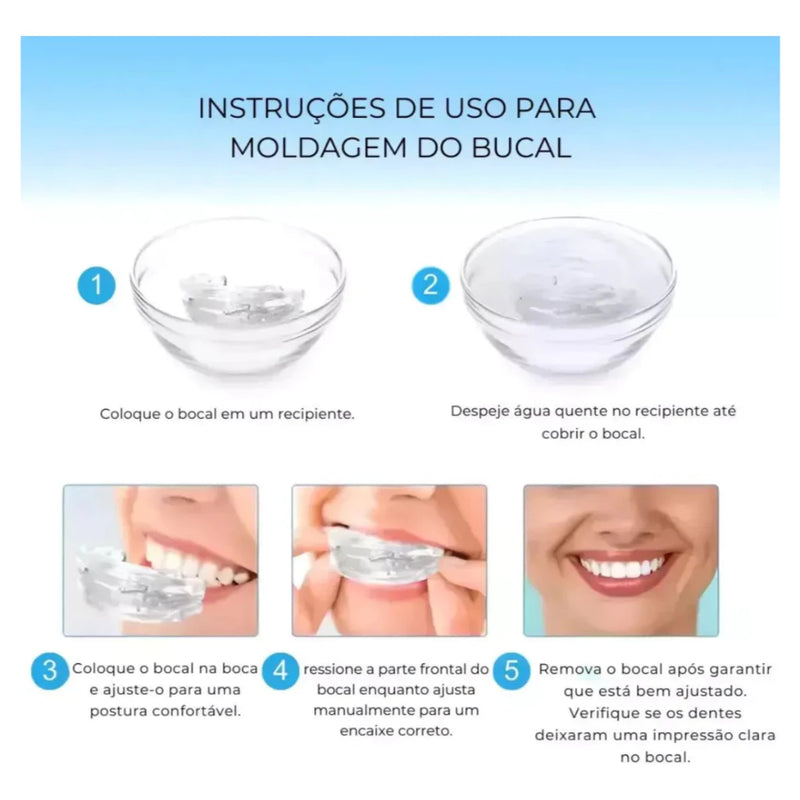 INSTRUÇÕES DE USO PARA MOLDAGEM DO BUCAL

1

Coloque o bocal em um recipiente.

2

Despeje água quente no recipiente até cobrir o bocal.

3 Coloque o bocal na boca e ajuste-o para uma postura confortável.

4 ressione a parte frontal do bocal enquanto ajusta manualmente para um encaixe correto.

5 Remova o bocal após garantir que está bem ajustado. Verifique se os dentes deixaram uma impressão clara no bocal.